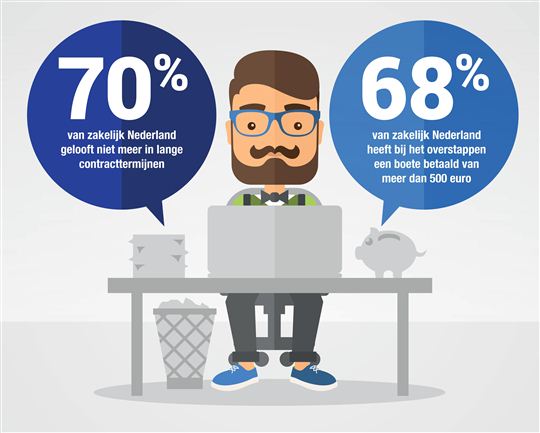 70%

van zakelijk Nederland gelooft niet meer in lange contracttermijnen

68%

van zakelijk Nederland heeft bij het overstappen een boete betaald van meer dan 500 euro