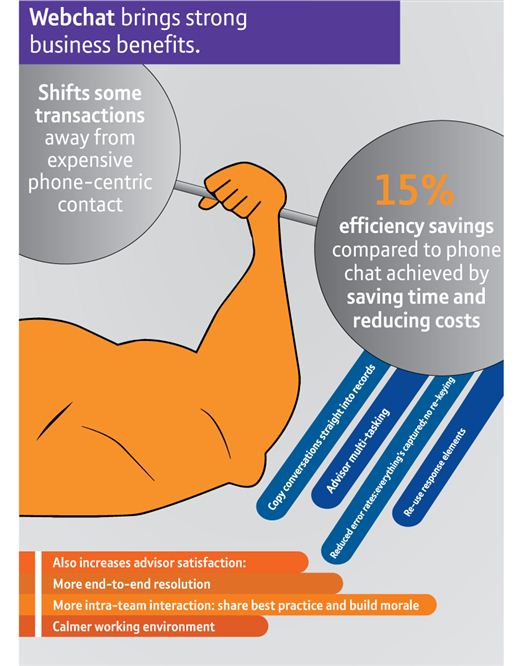 Webchat brings strong business benefits.

Shifts some transactions away from expensive phone-centric contact

15% efficiency savings compared to phone chat achieved by saving time and reducing costs

Copy conversations straight into records

Advisor multi-tasking

Reduced error rates:everything's captured; no re-keying

Re-use response elements

Also increases advisor satisfaction:

More end-to-end resolution

More intra-team interaction: share best practice and build morale

Calmer working environment